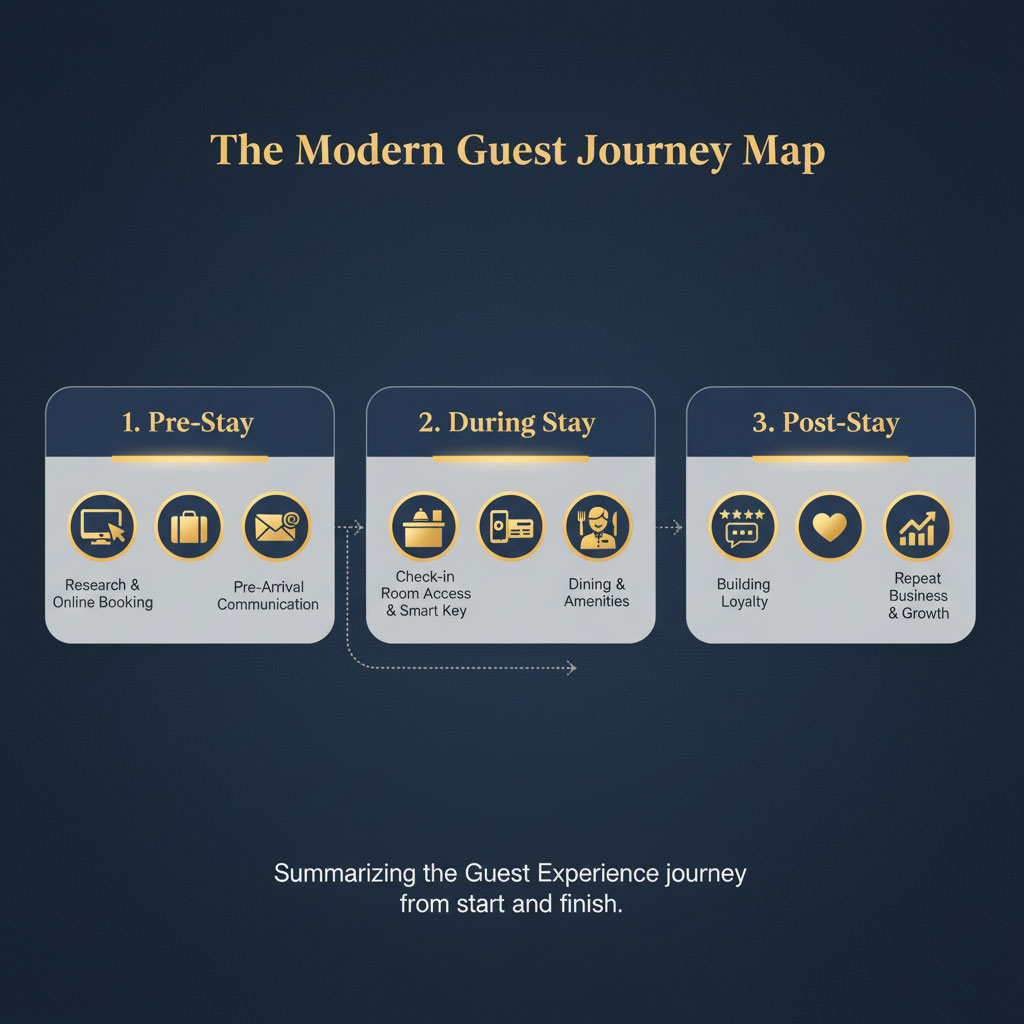 The Modern Guest Journey Map

1. Pre-Stay

Research & Online Booking

Pre-Arrival Communication

2. During Stay

Check-in Room Access & Smart Key

Dining & Amenities

3. Post-Stay

Building Loyalty

Repeat Business & Growth

Summarizing the Guest Experience journey from start and finish.