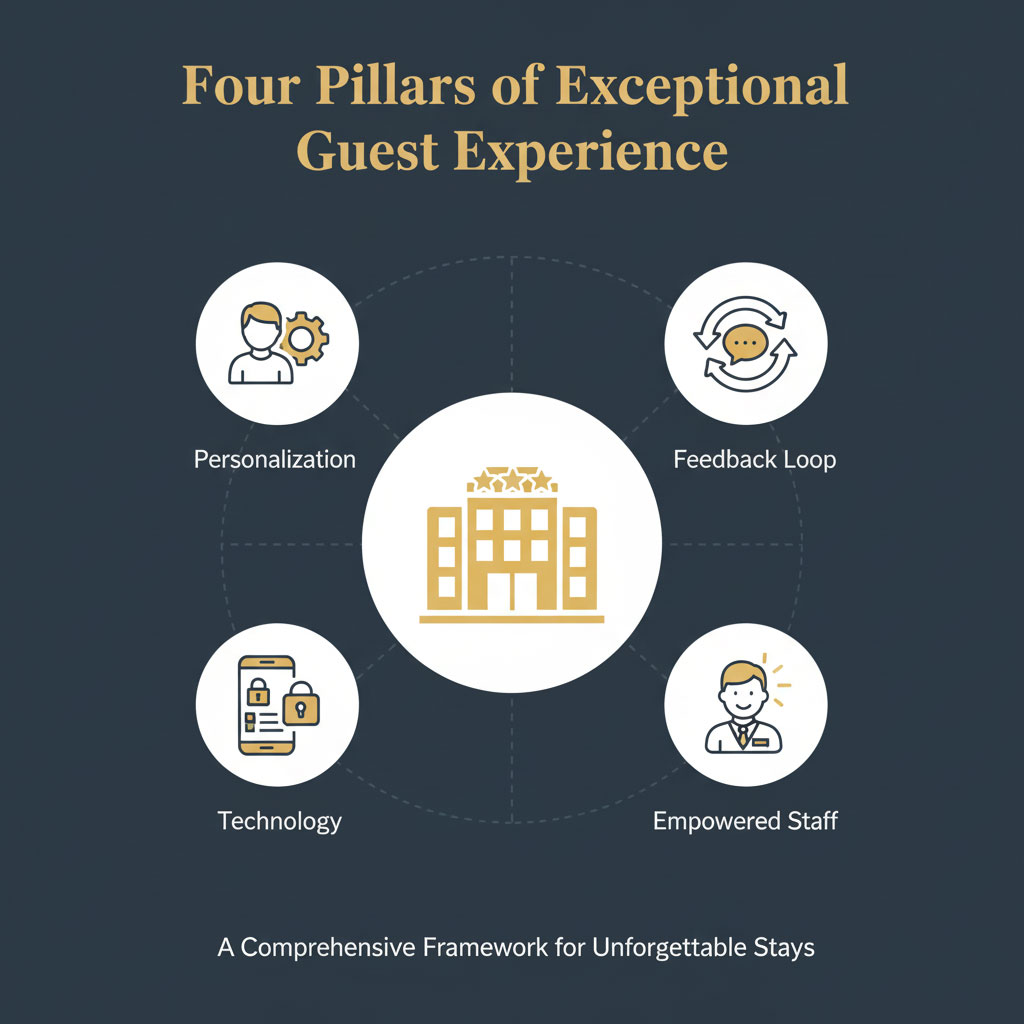 Four Pillars of Exceptional Guest Experience

Personalization

Feedback Loop

Technology

Empowered Staff

A Comprehensive Framework for Unforgettable Stays