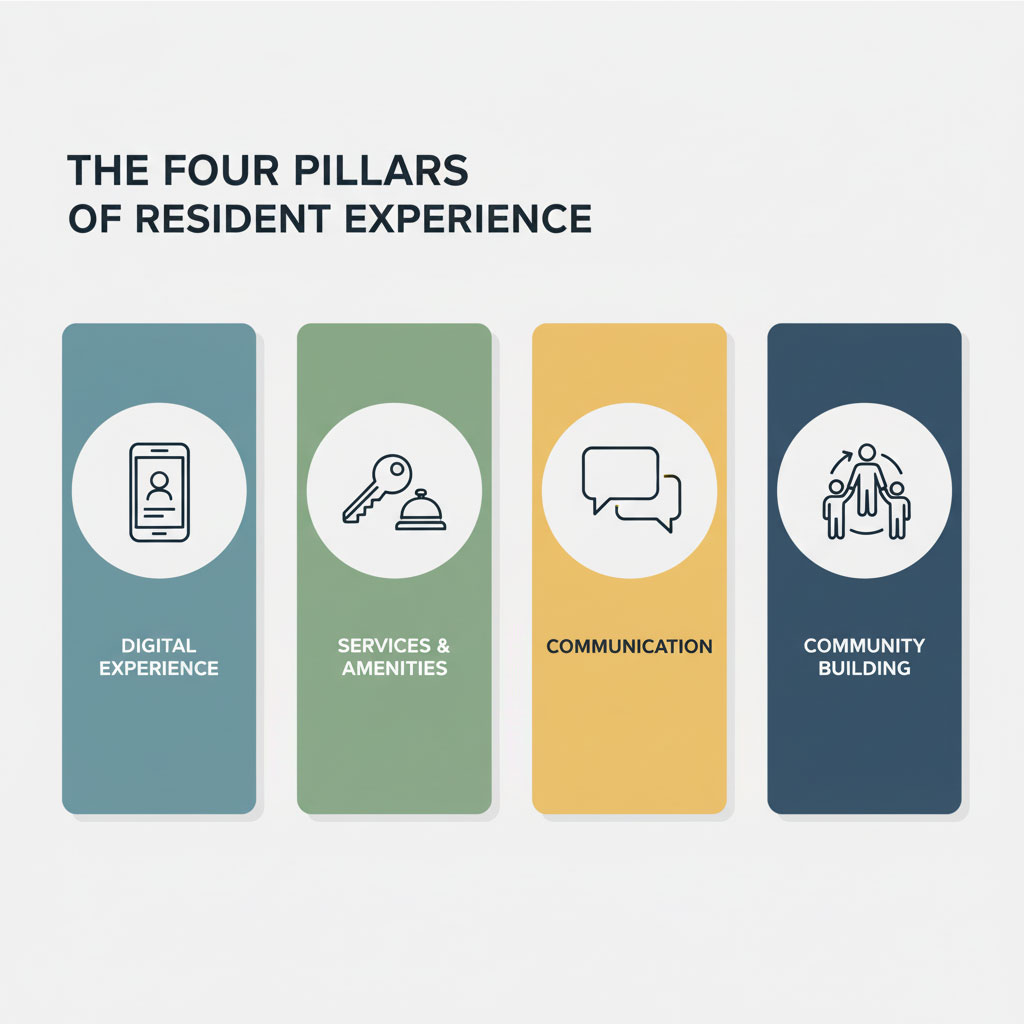 THE FOUR PILLARS OF RESIDENT EXPERIENCE

DIGITAL EXPERIENCE

SERVICES & AMENITIES

COMMUNICATION

COMMUNITY BUILDING