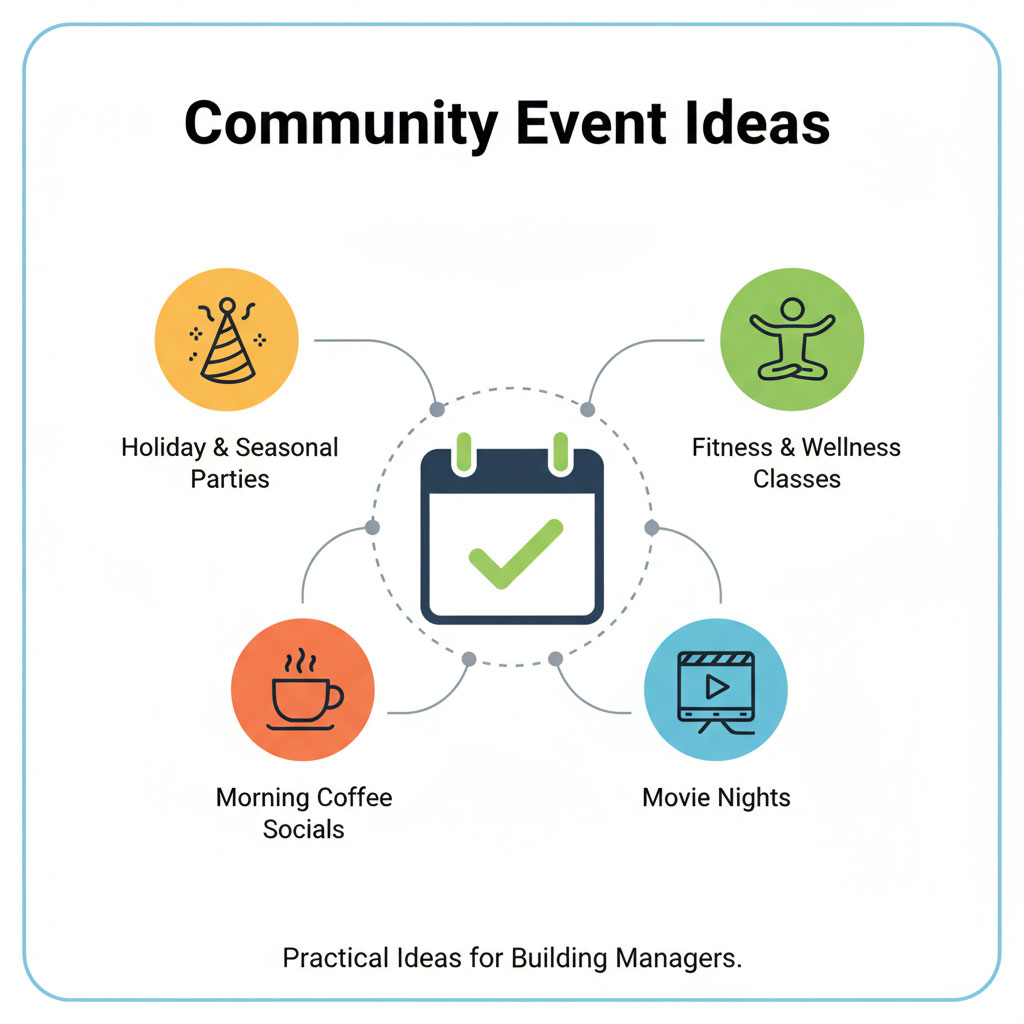 Community Event Ideas

Holiday & Seasonal Parties

Fitness & Wellness Classes

Morning Coffee Socials

Movie Nights

Practical Ideas for Building Managers.